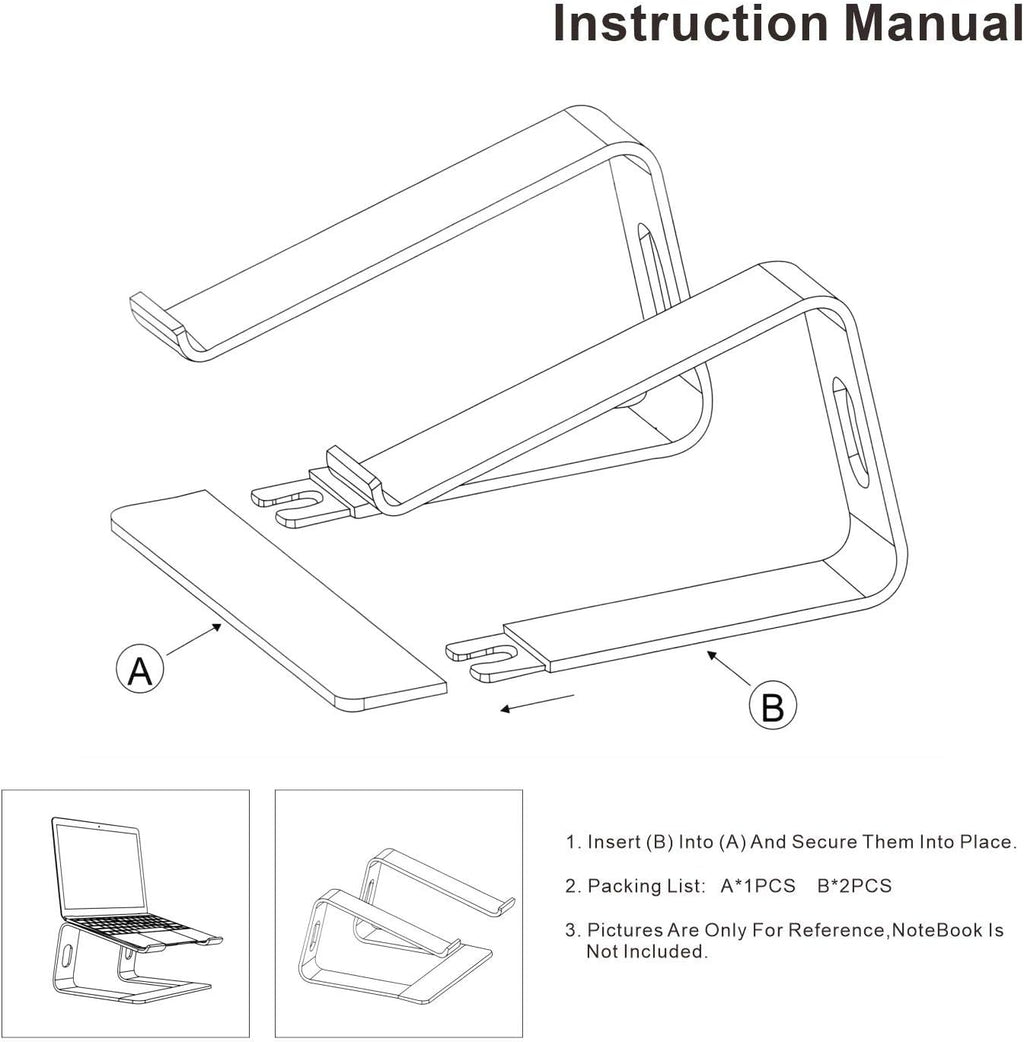 Instruction Manual

A

B

1. Insert (B) Into (A) And Secure Them Into Place.

2. Packing List: A*1PCS B*2PCS

3. Pictures Are Only For Reference,NoteBook Is Not Included.